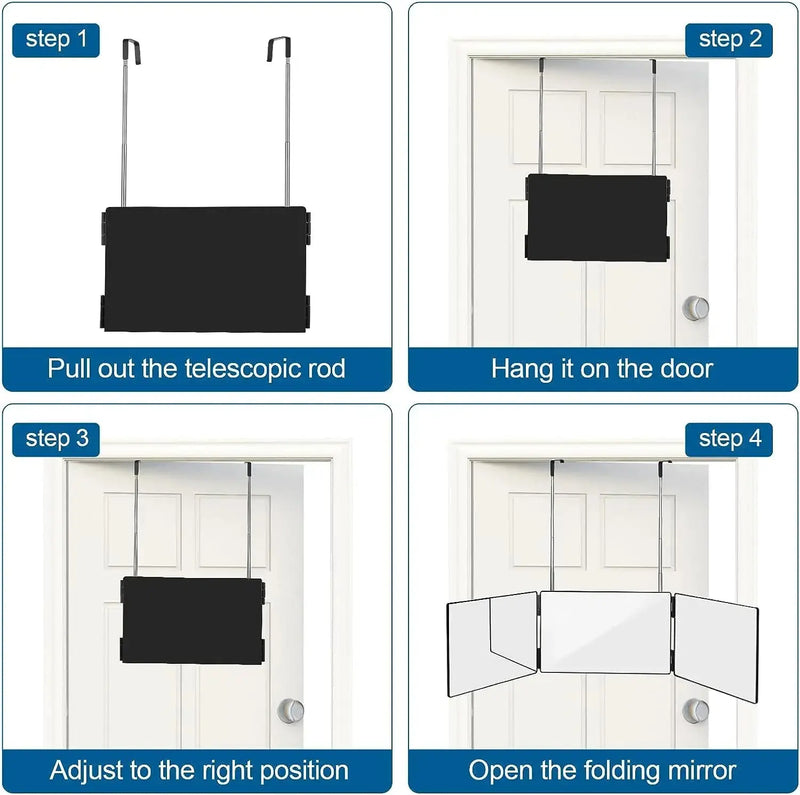 step 1

Pull out the telescopic rod

step 2

Hang it on the door

step 3

Adjust to the right position

step 4

Open the folding mirror